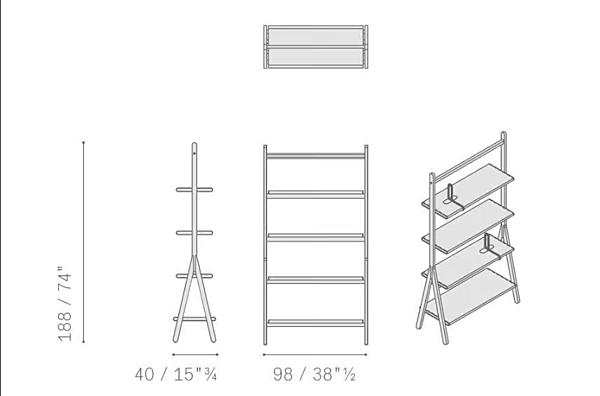 188 / 74"

40 / 15"¾

98 / 38"½