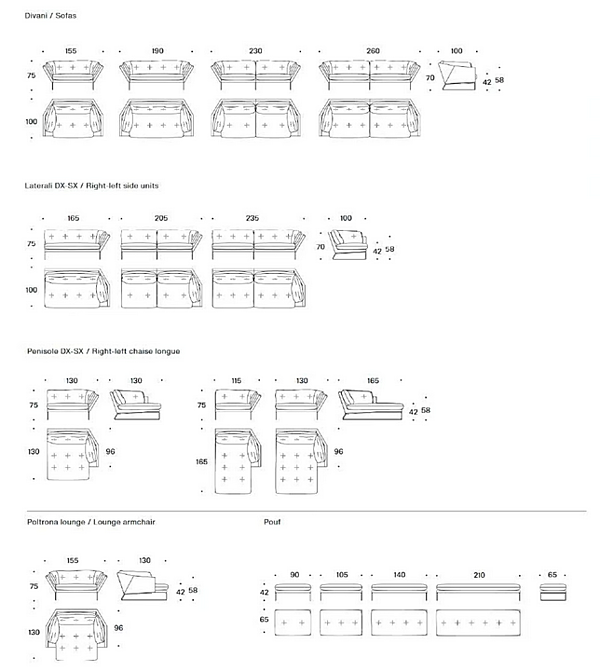 Divani / Sofas

155 190 230 260 100

75 70 42 58

100

Laterali DX-SX / Right-left side units

165 205 235 100

75 70 42 58

100

Penisole DX-SX / Right-left chaise longue

130 130 115 130 165

75 75 42 58

130 96 165 96

Poltrona lounge / Lounge armchair

155 130

75 42 58

130 96

Pouf

90 105 140 210 65

42

65