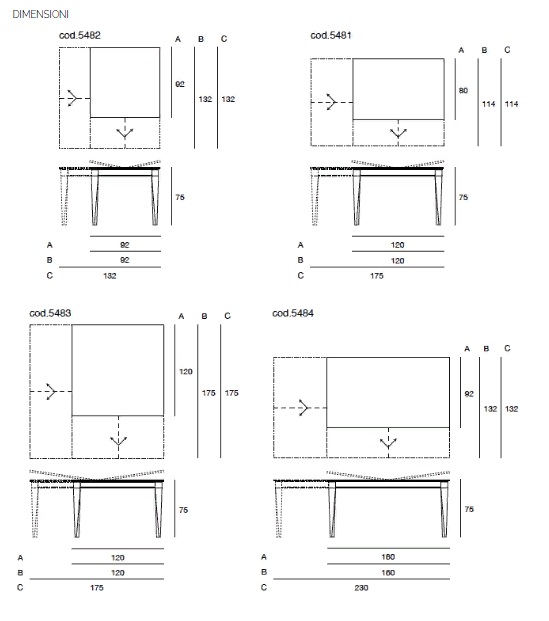 DIMENSIONI

cod.5482

A B C

92

132 132

75

A 92
B 92
C 132

cod.5481

A B C

80

114 114

75

A 120
B 120
C 175

cod.5483

A B C

120

175 175

75

A 120
B 120
C 175

cod.5484

A B C

92

132 132

75

A 160
B 160
C 230