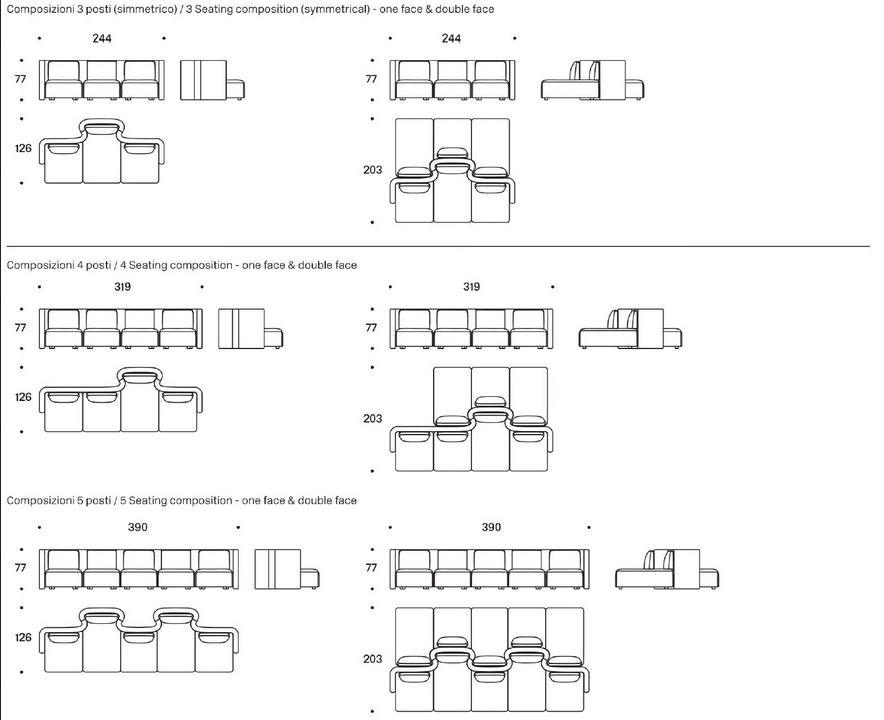 Composizioni 3 posti (simmetrico) / 3 Seating composition (symmetrical) - one face & double face

244

77

126

244

77

203

Composizioni 4 posti / 4 Seating composition - one face & double face

319

77

126

319

77

203

Composizioni 5 posti / 5 Seating composition - one face & double face

390

77

126

390

77

203